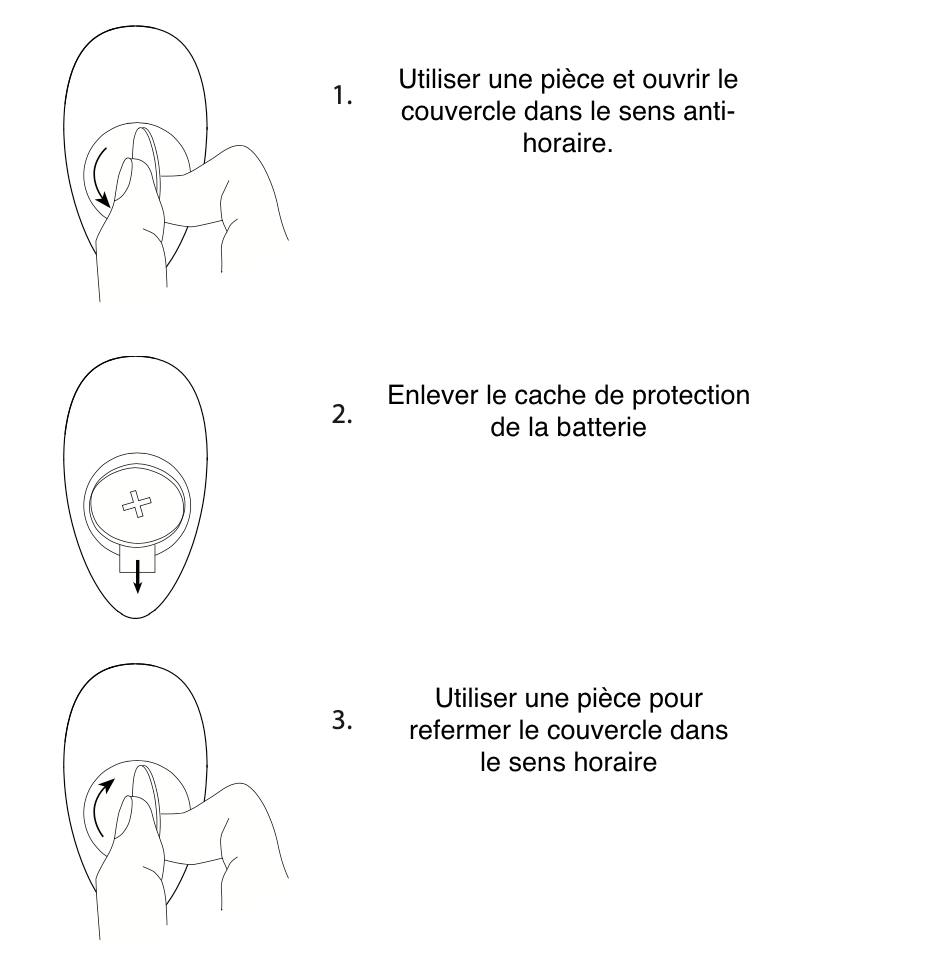 1. Utiliser une pièce et ouvrir le couvercle dans le sens anti-horaire.

2. Enlever le cache de protection de la batterie

3. Utiliser une pièce pour refermer le couvercle dans le sens horaire