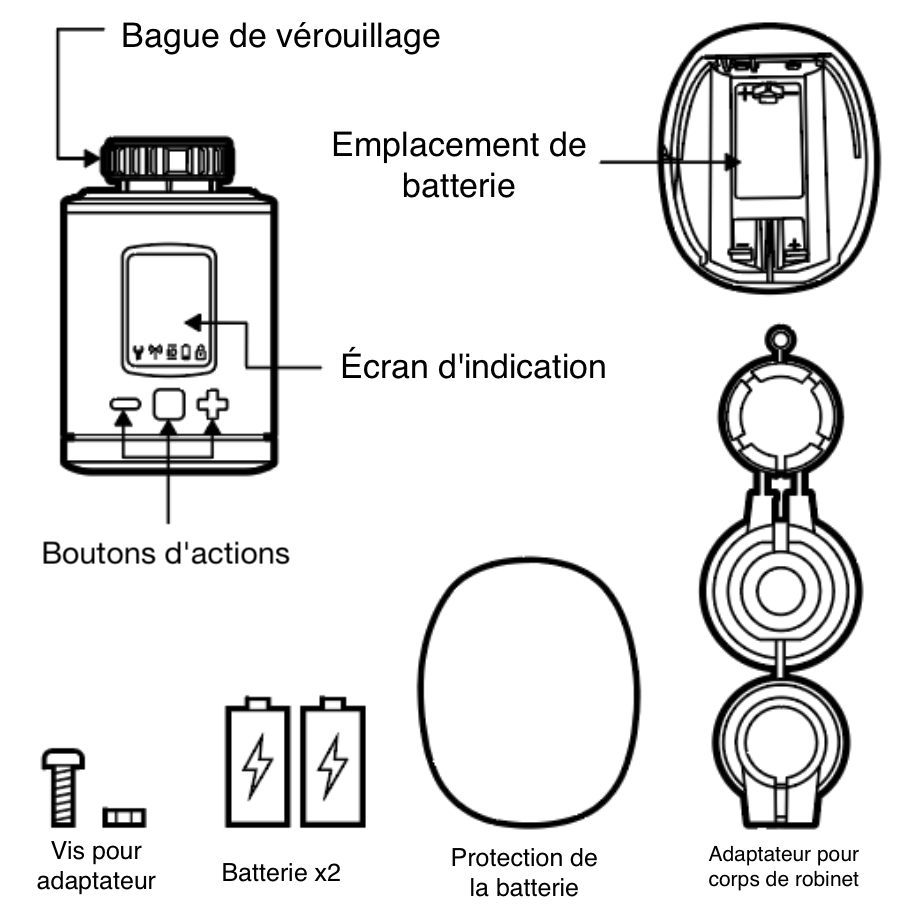 Bague de vérouillage

Emplacement de batterie

Écran d'indication

Boutons d'actions

Vis pour adaptateur

Batterie x2

Protection de la batterie

Adaptateur pour corps de robinet