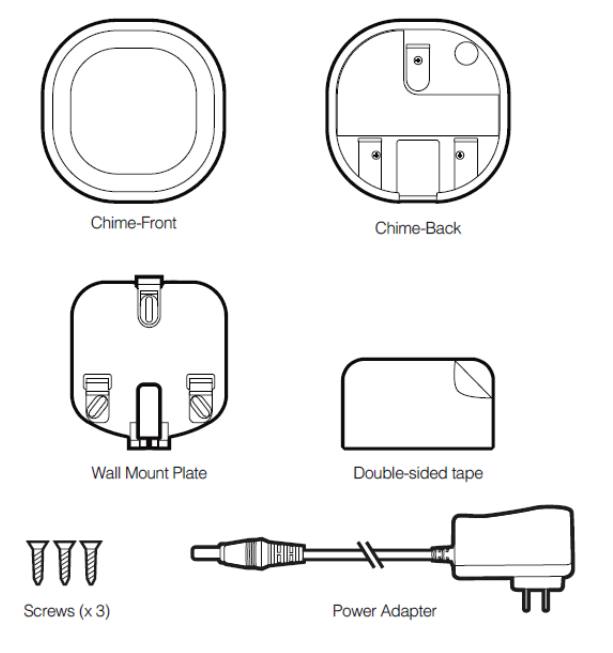 Chime-Front

Chime-Back

Wall Mount Plate

Double-sided tape

Screws (x 3)

Power Adapter