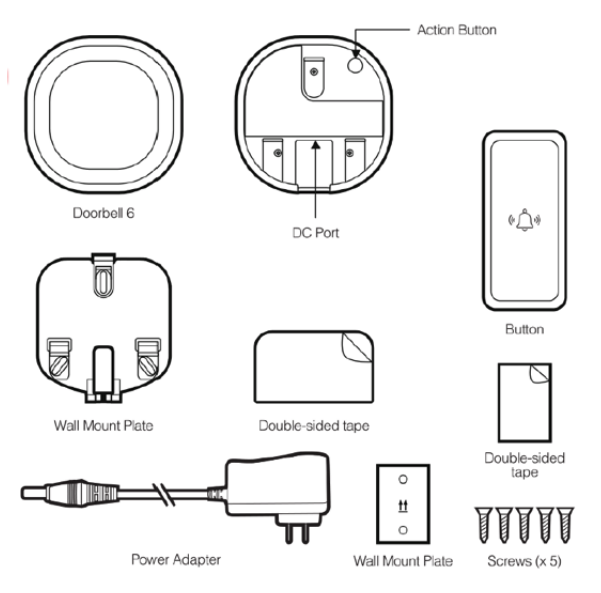 Action Button

Doorbell 6

DC Port

Button

Wall Mount Plate

Double-sided tape

Double-sided tape

Power Adapter

Wall Mount Plate

Screws (x 5)