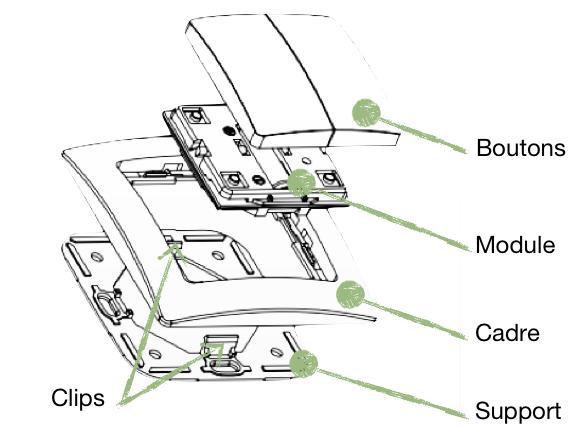 Boutons

Module

Cadre

Clips

Support