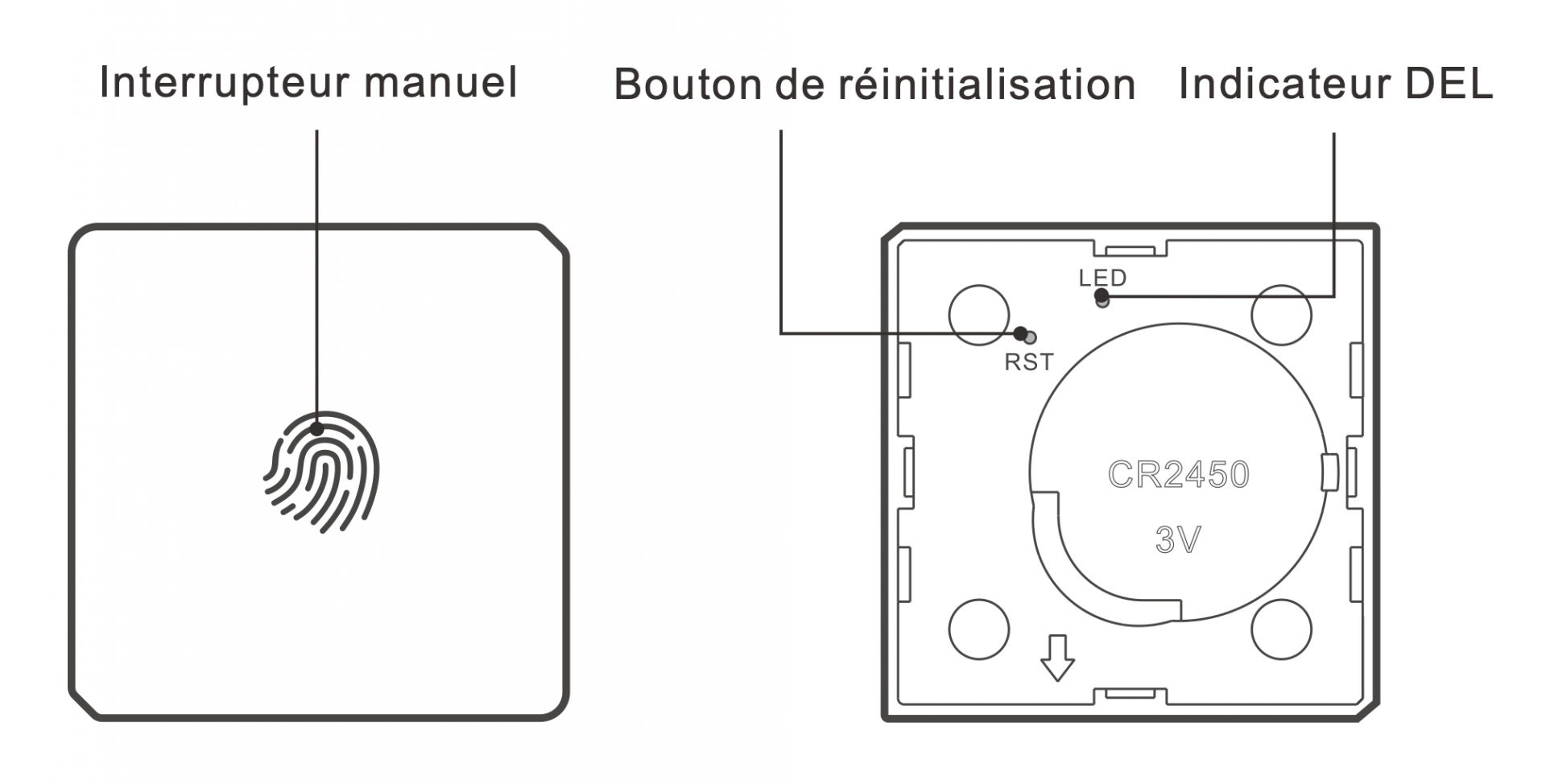 Interrupteur manuel

Bouton de réinitialisation

Indicateur DEL

LED

RST

CR2450

3V