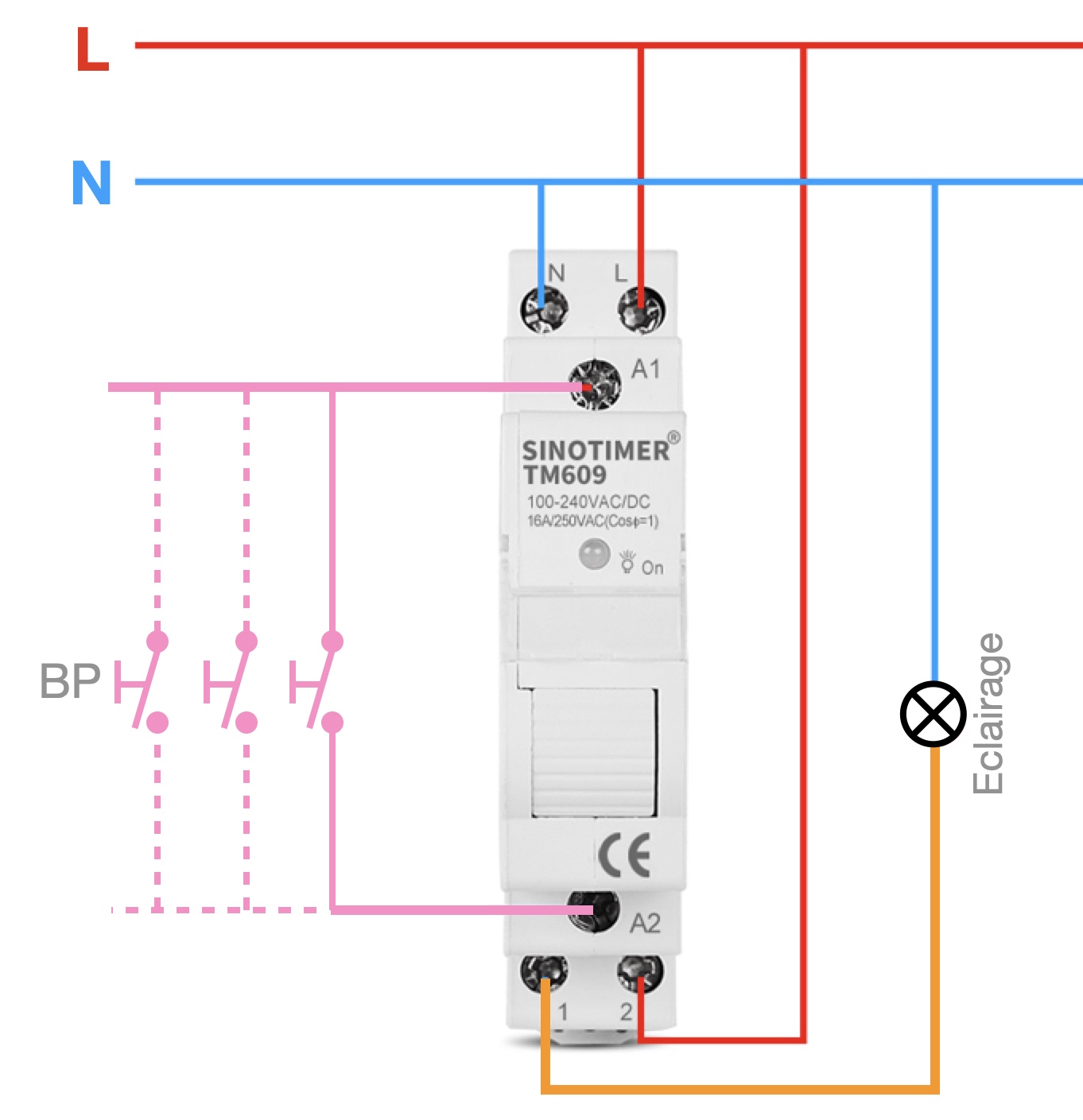 L

N

N L

A1

SINOTIMER®
TM609
100-240VAC/DC
16A/250VAC(Cosφ=1)
On

BP

Eclairage

CE

A2

1 2