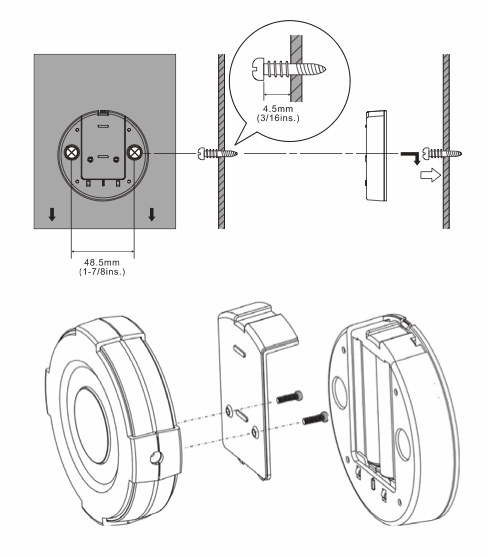 4.5mm
(3/16ins.)

48.5mm
(1-7/8ins.)