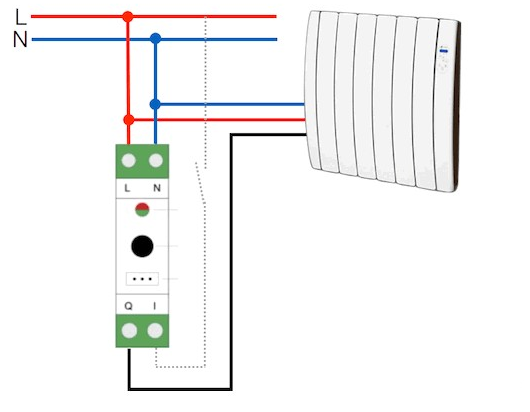 L
N
L N
Q I