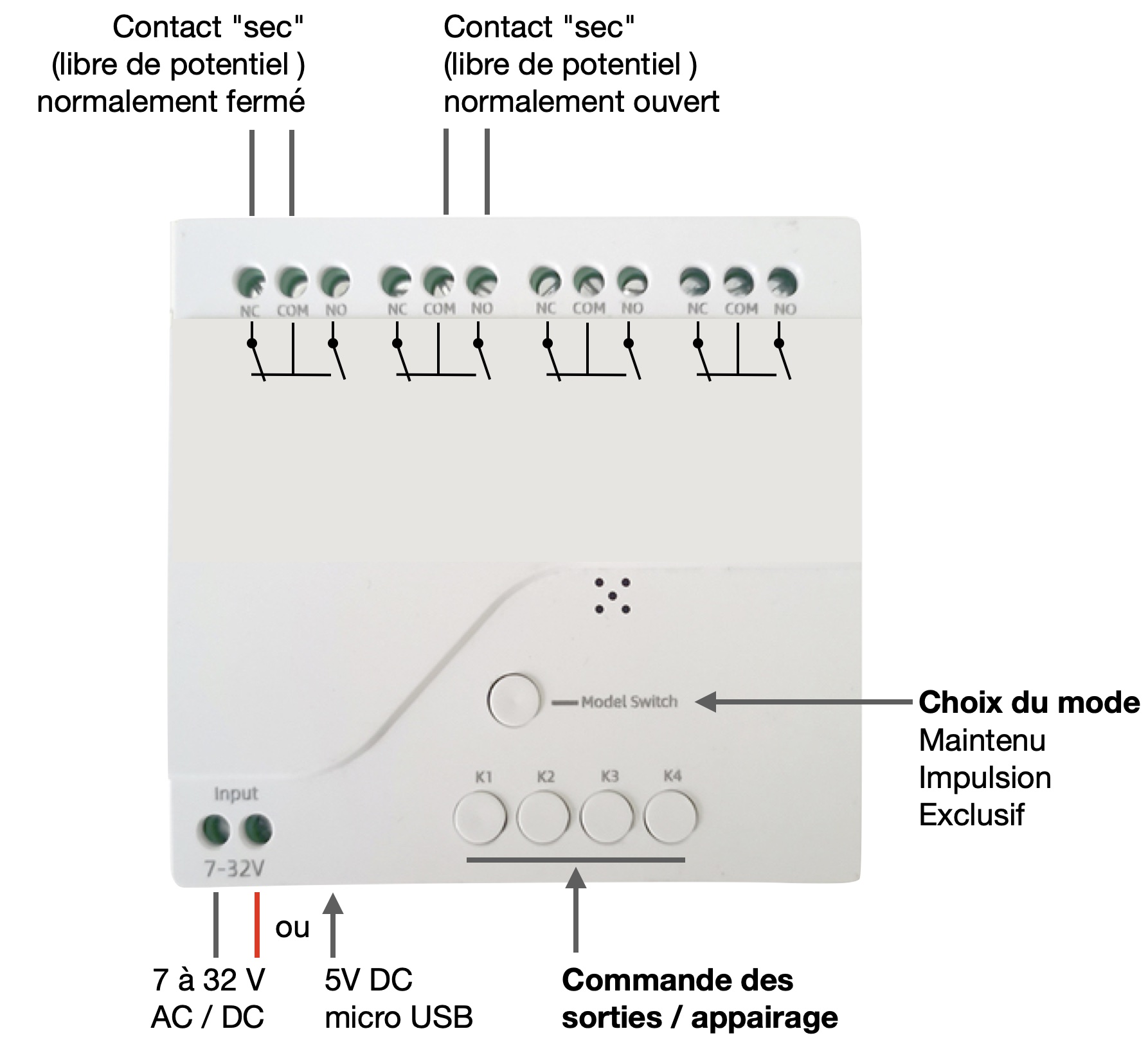 Contact "sec"
(libre de potentiel )
normalement fermé

Contact "sec"
(libre de potentiel )
normalement ouvert

NC COM NO NC COM NO NC COM NO NC COM NO

Model Switch

Choix du mode
Maintenu
Impulsion
Exclusif

K1 K2 K3 K4

Input
7-32V

ou

7 à 32 V
AC / DC

5V DC
micro USB

Commande des
sorties / appairage