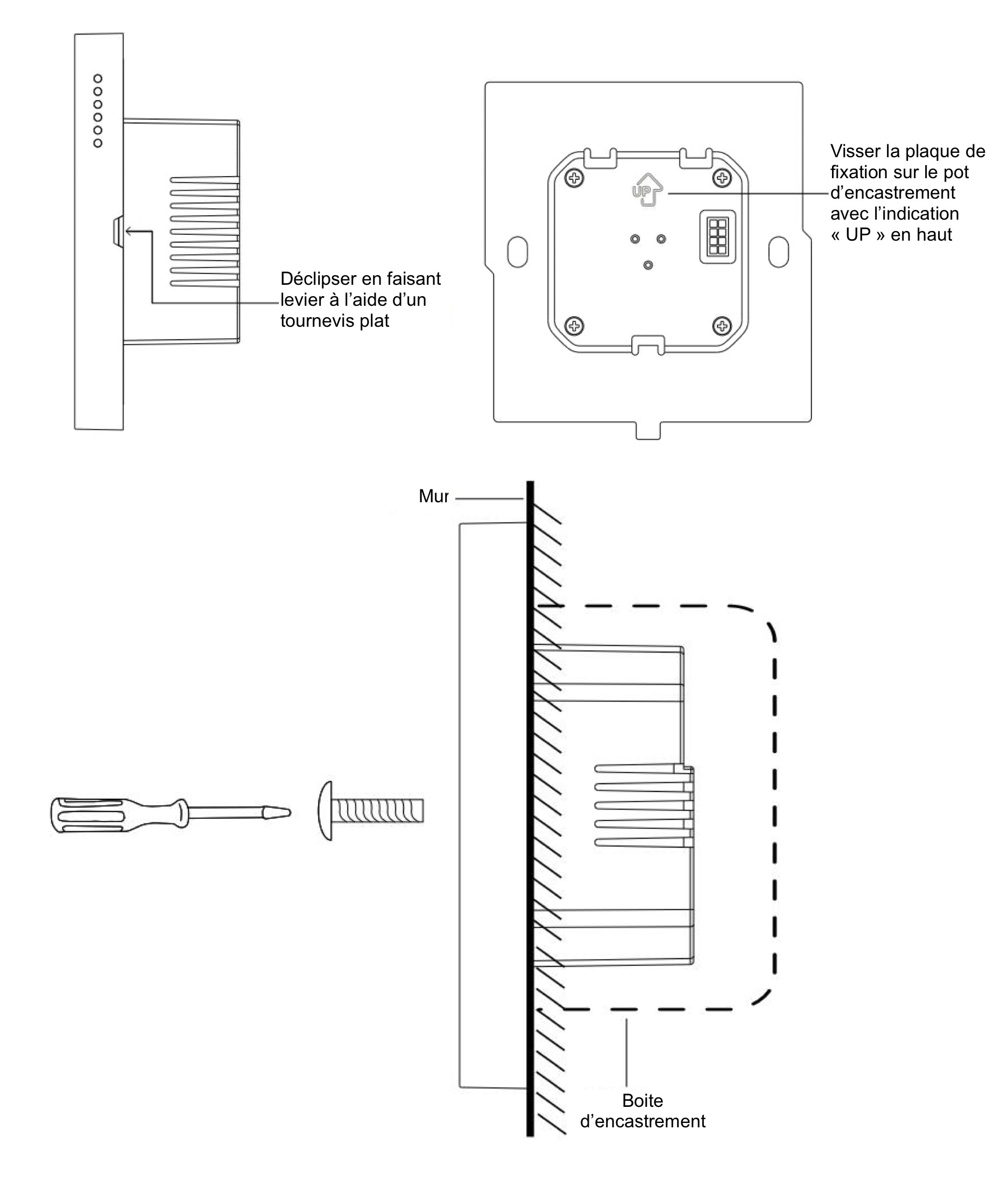 Déclipser en faisant levier à l'aide d'un tournevis plat

UP

Visser la plaque de fixation sur le pot d'encastrement avec l'indication « UP » en haut

Mur

Boite d'encastrement