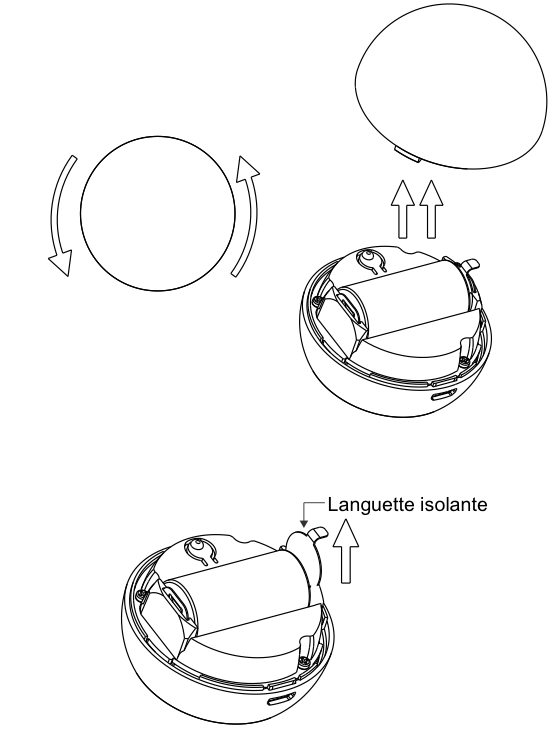 Languette isolante