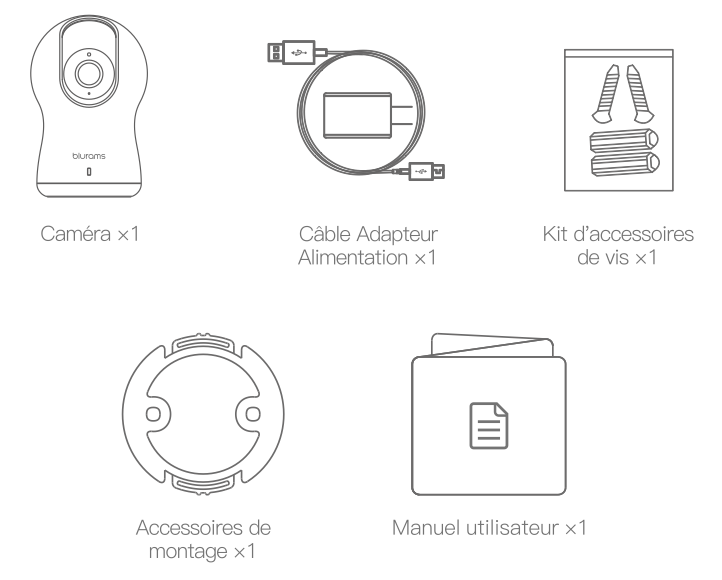 blurams

Caméra ×1

Câble Adapteur Alimentation ×1

Kit d'accessoires de vis ×1

Accessoires de montage ×1

Manuel utilisateur ×1